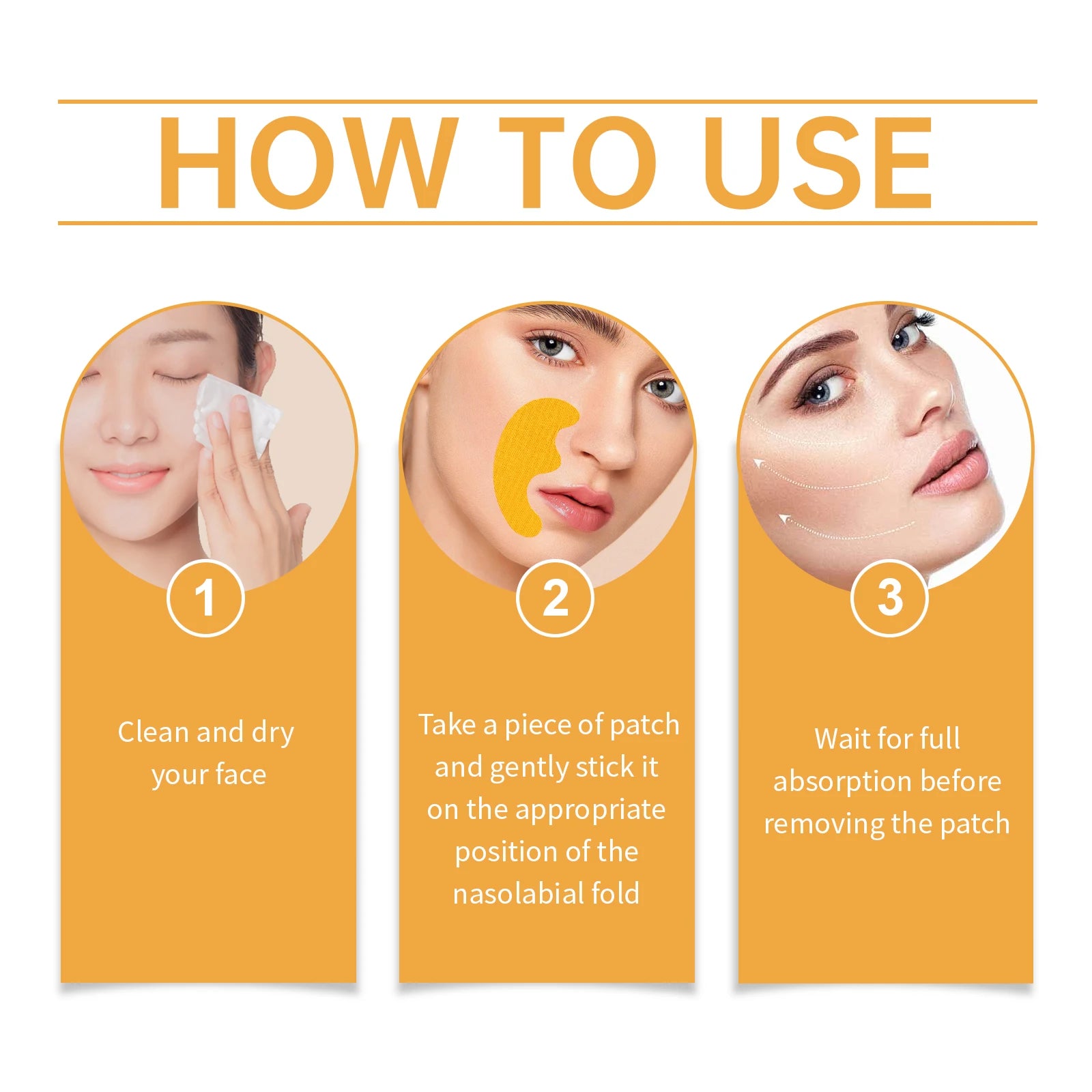 HOW TO USE

1

Clean and dry your face

2

Take a piece of patch and gently stick it on the appropriate position of the nasolabial fold

3

Wait for full absorption before removing the patch