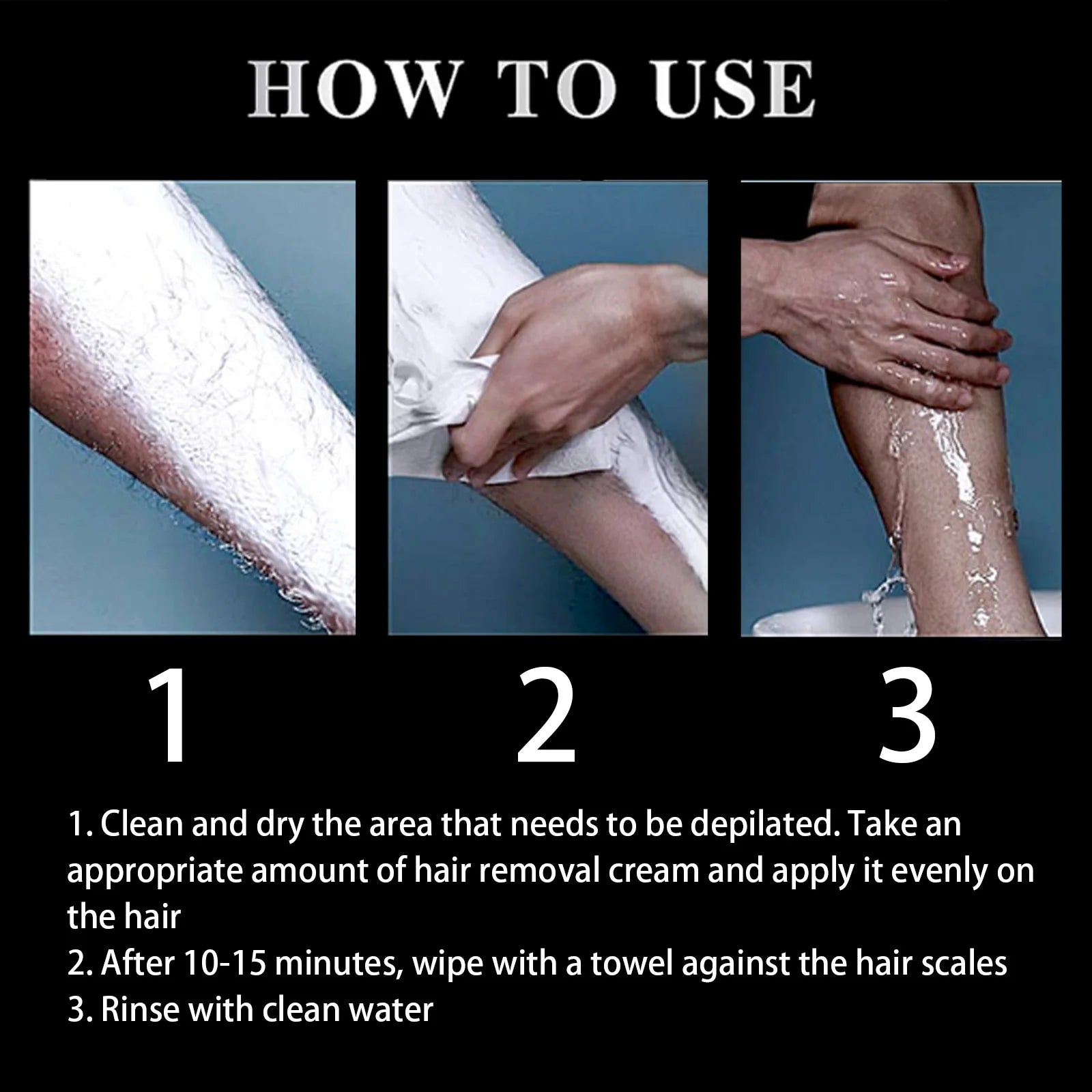 HOW TO USE

1

2

3

1. Clean and dry the area that needs to be depilated. Take an appropriate amount of hair removal cream and apply it evenly on the hair
2. After 10-15 minutes, wipe with a towel against the hair scales
3. Rinse with clean water