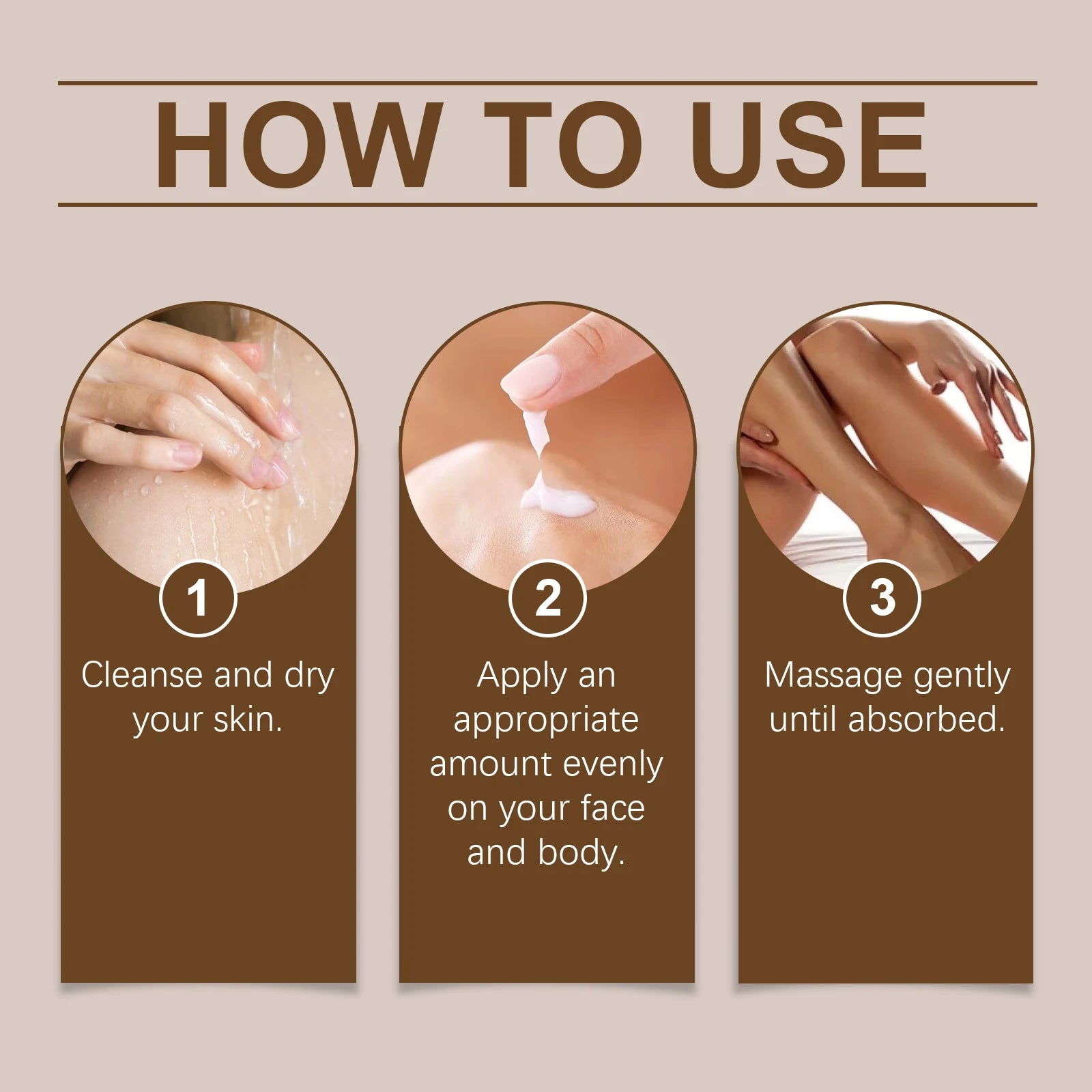 HOW TO USE

1
Cleanse and dry your skin.

2
Apply an appropriate amount evenly on your face and body.

3
Massage gently until absorbed.